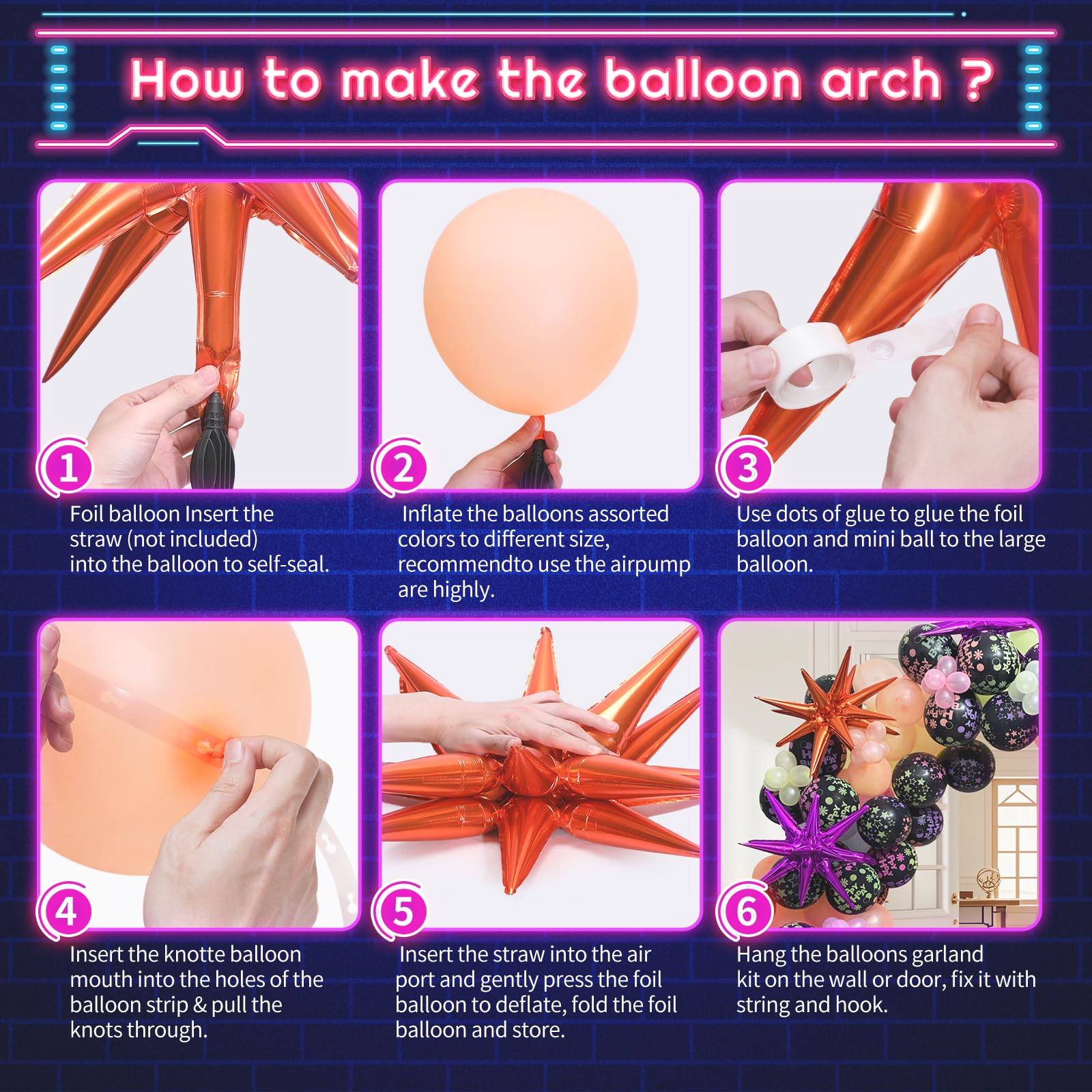 How to make the balloon arch ?

1
Foil balloon Insert the straw (not included) into the balloon to self-seal.

2
Inflate the balloons assorted colors to different size, recommendto use the airpump are highly.

3
Use dots of glue to glue the foil balloon and mini ball to the large balloon.

4
Insert the knotte balloon mouth into the holes of the balloon strip & pull the knots through.

5
Insert the straw into the air port and gently press the foil balloon to deflate, fold the foil balloon and store.

6
Hang the balloons garland kit on the wall or door, fix it with string and hook.